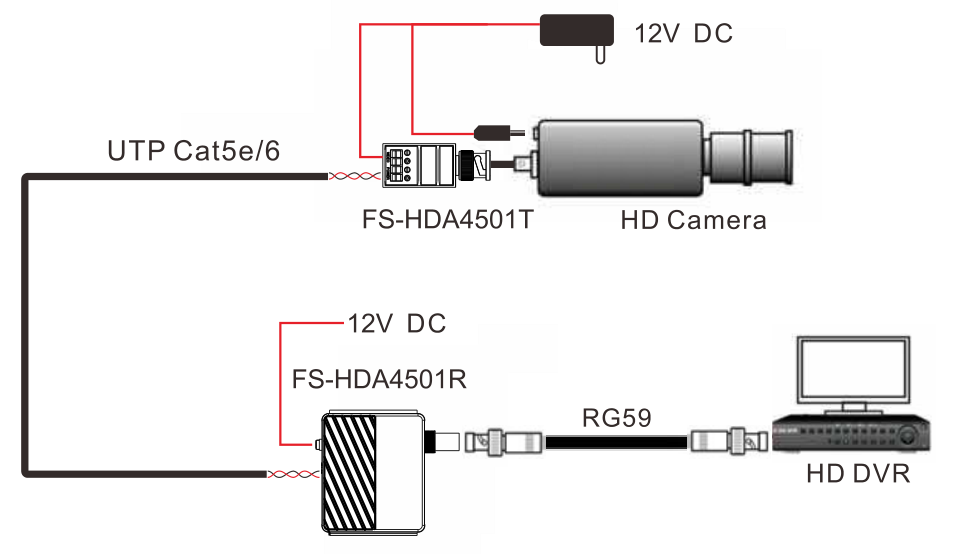 12V DC

UTP Cat5e/6

FS-HDA4501T

HD Camera

12V DC

FS-HDA4501R

RG59

HD DVR